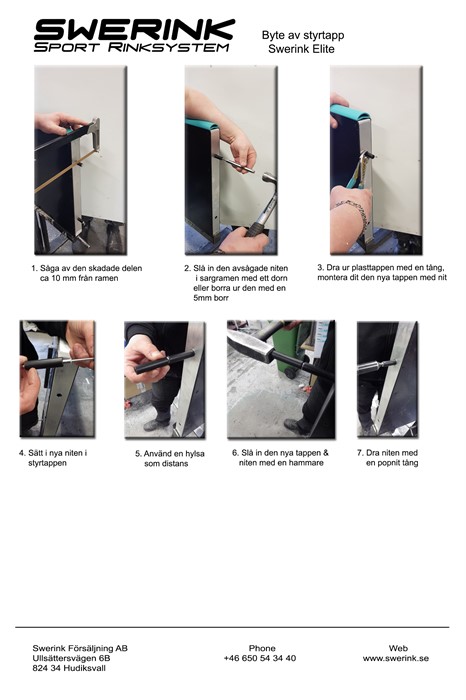 SWERINK
SPORT RINKSYSTEM

Byte av styrtapp
Swerink Elite

1. Såga av den skadade delen ca 10 mm från ramen

2. Slå in den avsågade niten i sargramen med ett dorn eller borra ur den med en 5mm borr

3. Dra ur plasttappen med en tång, montera dit den nya tappen med nit

4. Sätt i nya niten i styrtappen

5. Använd en hylsa som distans

6. Slå in den nya tappen & niten med en hammare

7. Dra niten med en popnit tång

Swerink Försäljning AB
Ullsättersvägen 6B
824 34 Hudiksvall

Phone
+46 650 54 34 40

Web
www.swerink.se